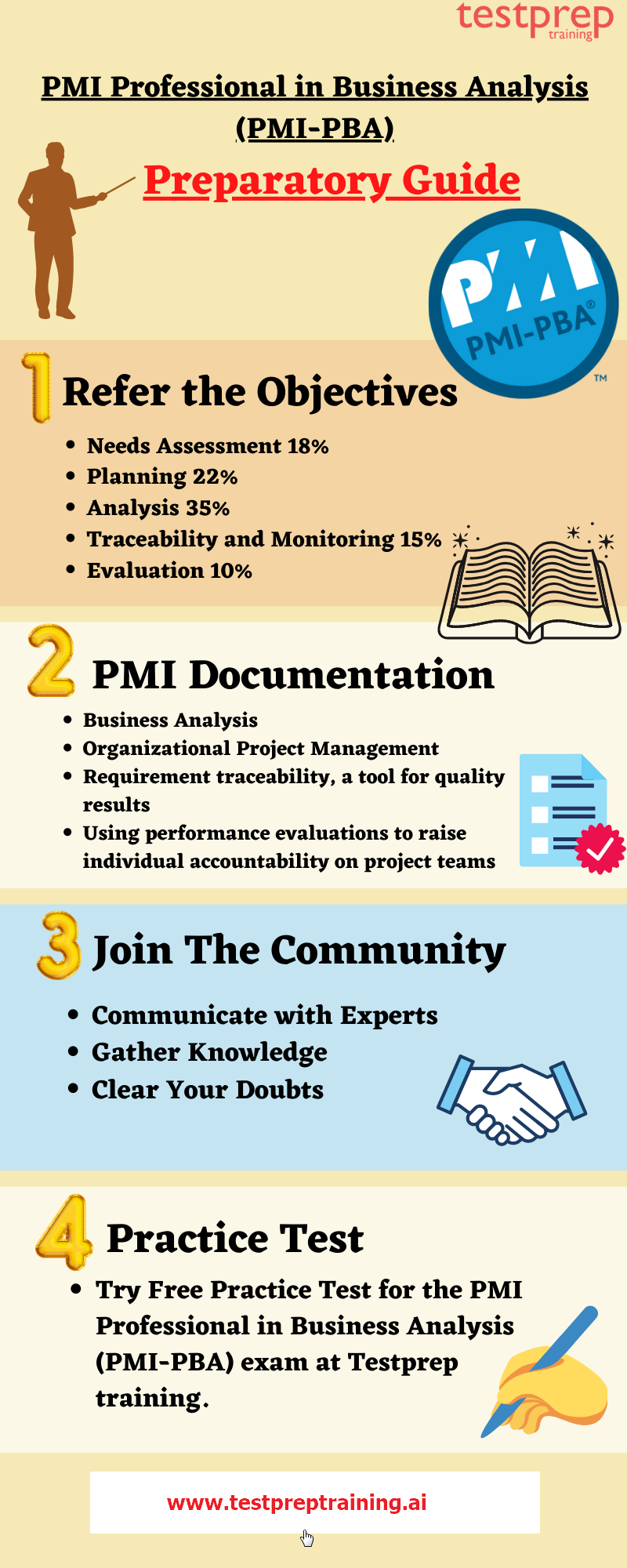 testprep training

PMI Professional in Business Analysis (PMI-PBA)

Preparatory Guide

PMI PMI-PBA® ™

1 Refer the Objectives

- Needs Assessment 18%
- Planning 22%
- Analysis 35%
- Traceability and Monitoring 15%
- Evaluation 10%

2 PMI Documentation

- Business Analysis
- Organizational Project Management
- Requirement traceability, a tool for quality results
- Using performance evaluations to raise individual accountability on project teams

3 Join The Community

- Communicate with Experts
- Gather Knowledge
- Clear Your Doubts

4 Practice Test

- Try Free Practice Test for the PMI Professional in Business Analysis (PMI-PBA) exam at Testprep training.

www.testpreptraining.ai